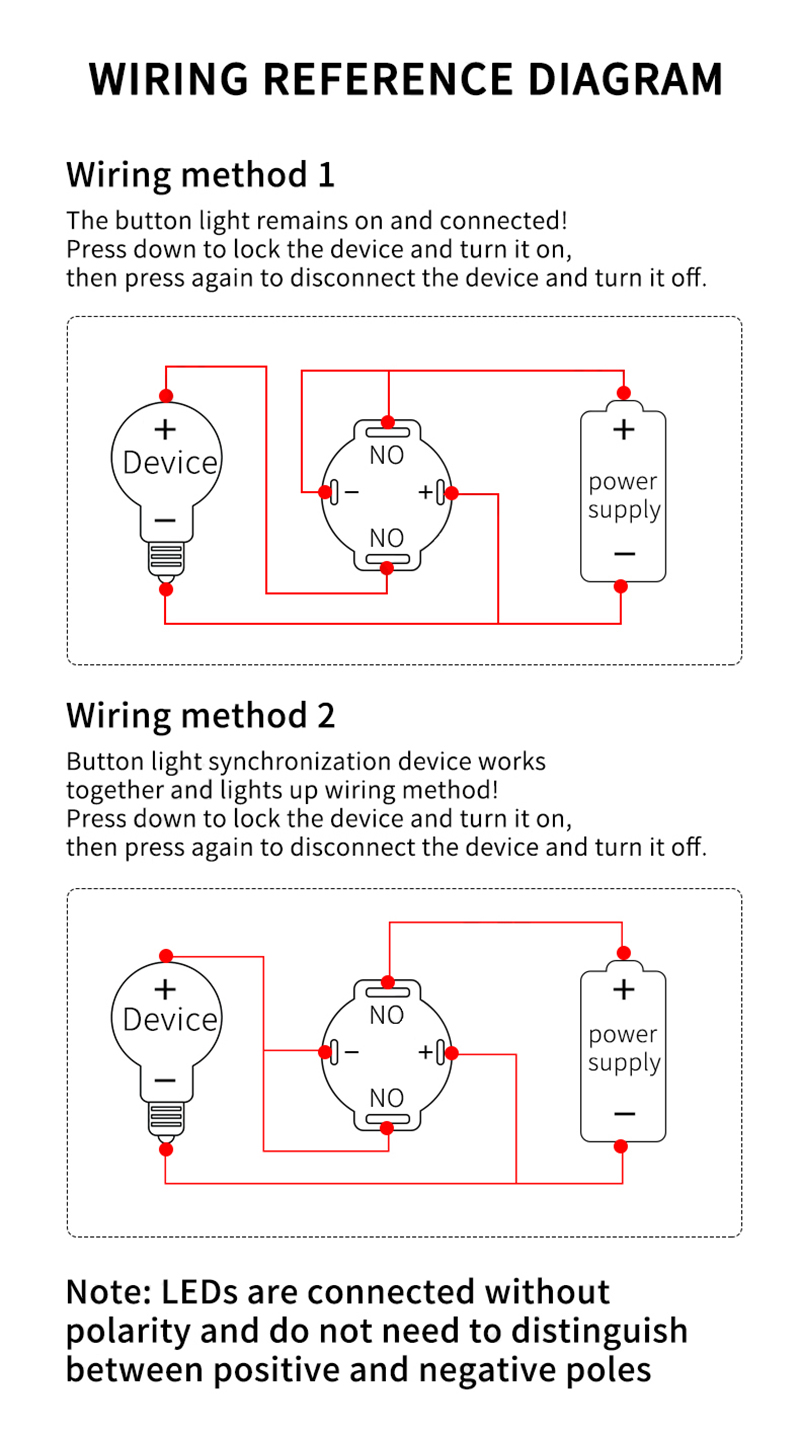 WIRING REFERENCE DIAGRAM

Wiring method 1

The button light remains on and connected!
Press down to lock the device and turn it on,
then press again to disconnect the device and turn it off.

+
Device
−

NO
−
+
NO

+
power
supply
−

Wiring method 2

Button light synchronization device works together and lights up wiring method!
Press down to lock the device and turn it on,
then press again to disconnect the device and turn it off.

+
Device
−

NO
−
+
NO

+
power
supply
−

Note: LEDs are connected without polarity and do not need to distinguish between positive and negative poles